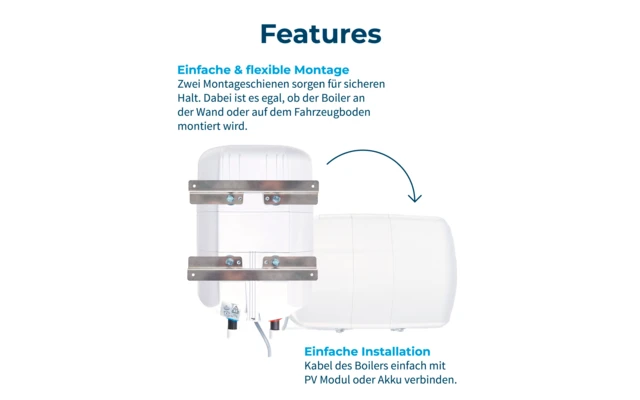 Features

Einfache & flexible Montage
Zwei Montageschienen sorgen für sicheren Halt. Dabei ist es egal, ob der Boiler an der Wand oder auf dem Fahrzeugboden montiert wird.

Einfache Installation
Kabel des Boilers einfach mit PV Modul oder Akku verbinden.